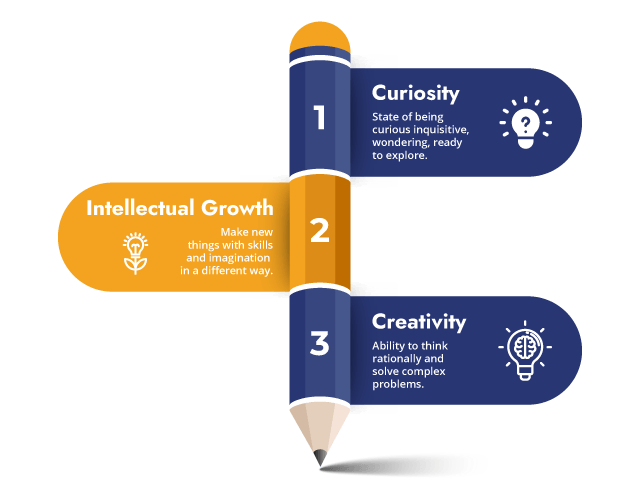 1

Curiosity

State of being curious inquisitive, wondering, ready to explore.

Intellectual Growth

Make new things with skills and imagination in a different way.

2

3

Creativity

Ability to think rationally and solve complex problems.